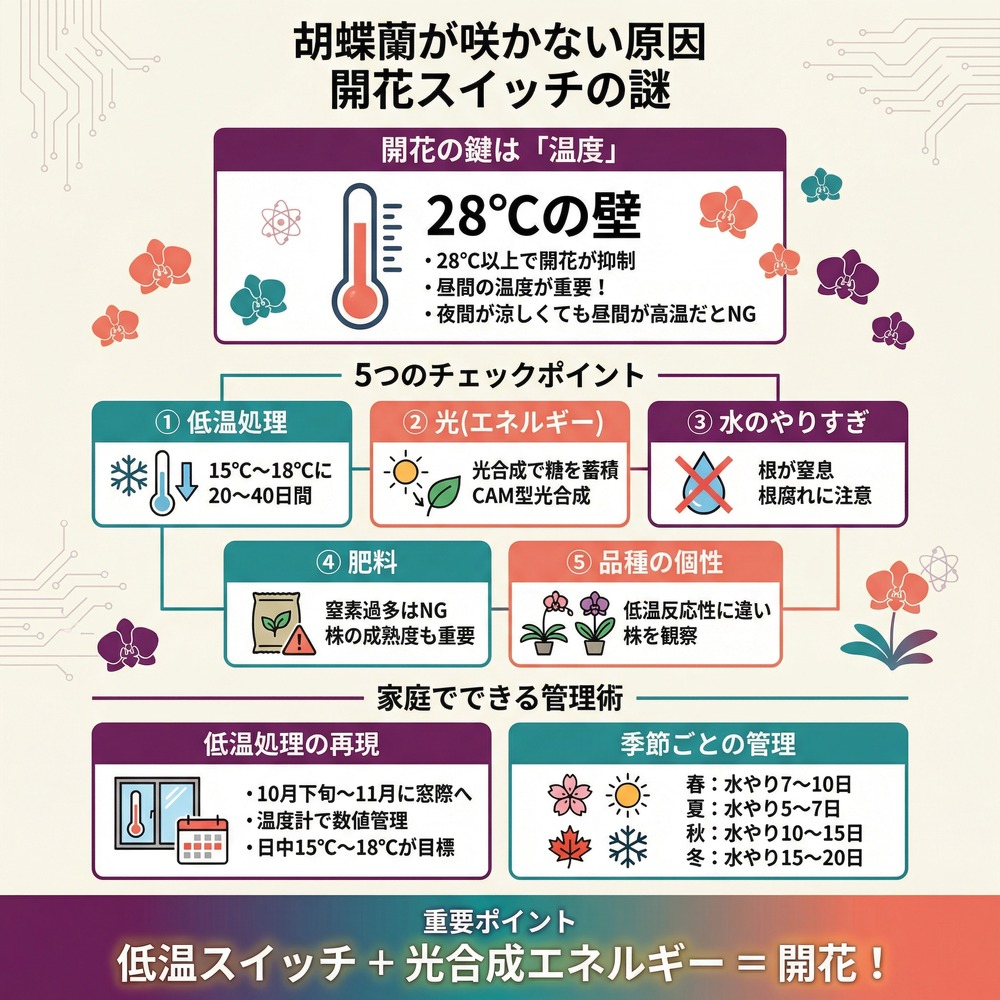 胡蝶蘭が咲かない原因
開花スイッチの謎

開花の鍵は「温度」

28°Cの壁

・28°C以上で開花が抑制
・昼間の温度が重要！
・夜間が涼しくても昼間が高温だとNG

5つのチェックポイント

① 低温処理
15°C〜18°Cに
20〜40日間

② 光(エネルギー)
光合成で糖を蓄積
CAM型光合成

③ 水のやりすぎ
根が窒息
根腐れに注意

④ 肥料
窒素過多はNG
株の成熟度も重要

⑤ 品種の個性
低温反応性に違い
株を観察

家庭でできる管理術

低温処理の再現
・10月下旬〜11月に窓際へ
・温度計で数値管理
・日中15°C〜18°Cが目標

季節ごとの管理
春：水やり7〜10日
夏：水やり5〜7日
秋：水やり10〜15日
冬：水やり15〜20日

重要ポイント
低温スイッチ + 光合成エネルギー = 開花！